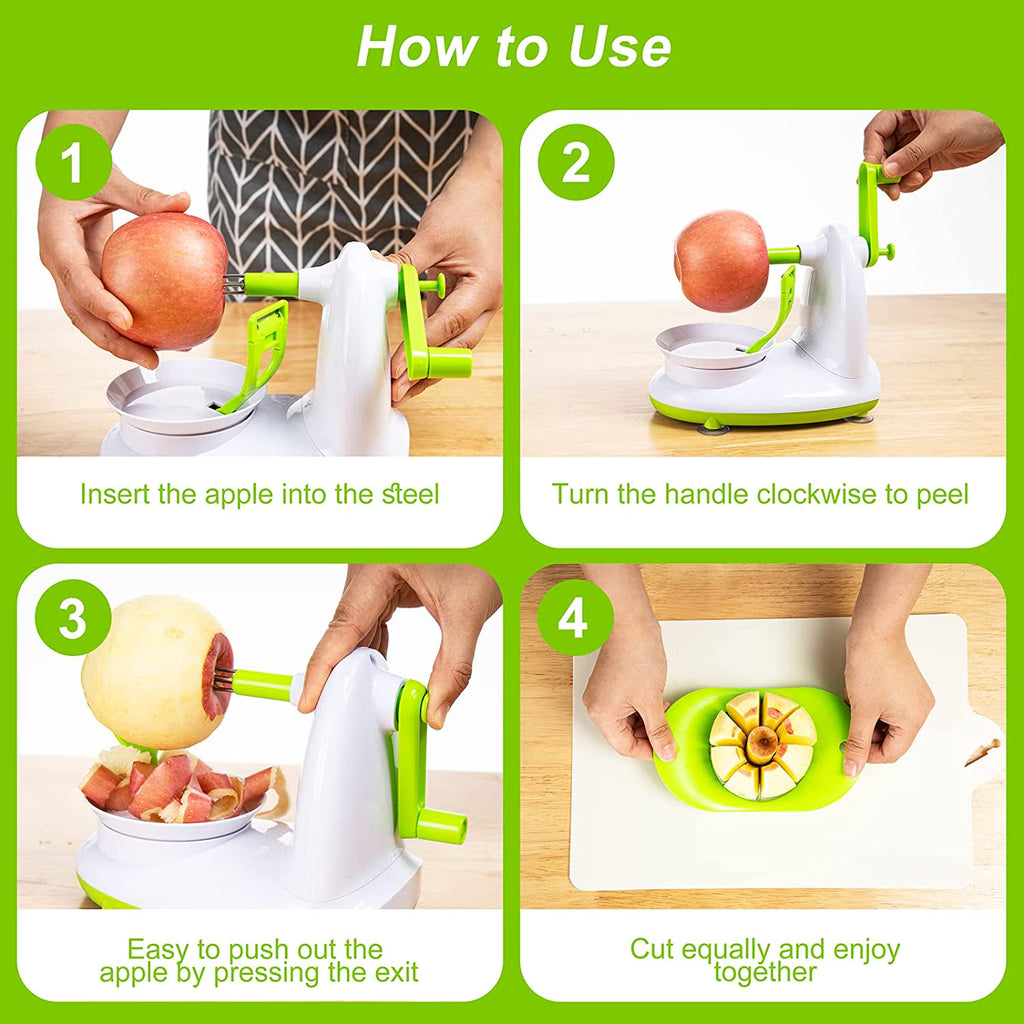 How to Use

1

Insert the apple into the steel

2

Turn the handle clockwise to peel

3

Easy to push out the apple by pressing the exit

4

Cut equally and enjoy together